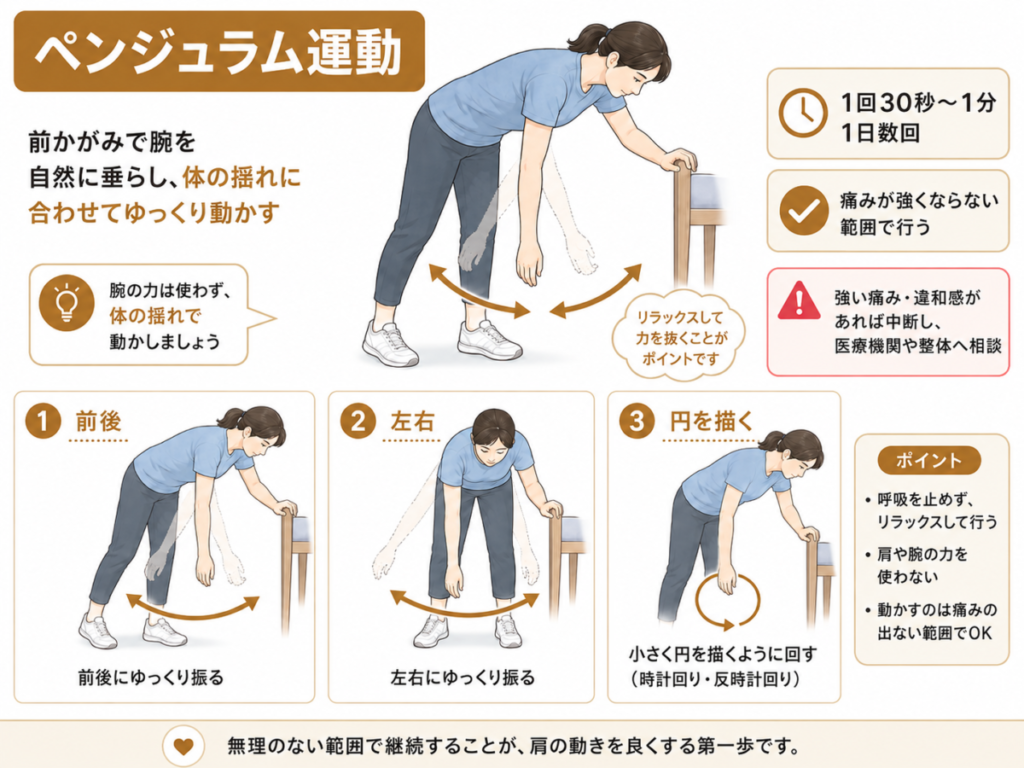 ペンジュラム運動

前かがみで腕を自然に垂らし、体の揺れに合わせてゆっくり動かす

腕の力は使わず、体の揺れで動かしましょう

リラックスして力を抜くことがポイントです

1回30秒〜1分
1日数回

痛みが強くならない範囲で行う

強い痛み・違和感があれば中断し、医療機関や整体へ相談

1 前後
前後にゆっくり振る

2 左右
左右にゆっくり振る

3 円を描く
小さく円を描くように回す
(時計回り・反時計回り)

ポイント
• 呼吸を止めず、リラックスして行う
• 肩や腕の力を使わない
• 動かすのは痛みの出ない範囲でOK

無理のない範囲で継続することが、肩の動きを良くする第一歩です。